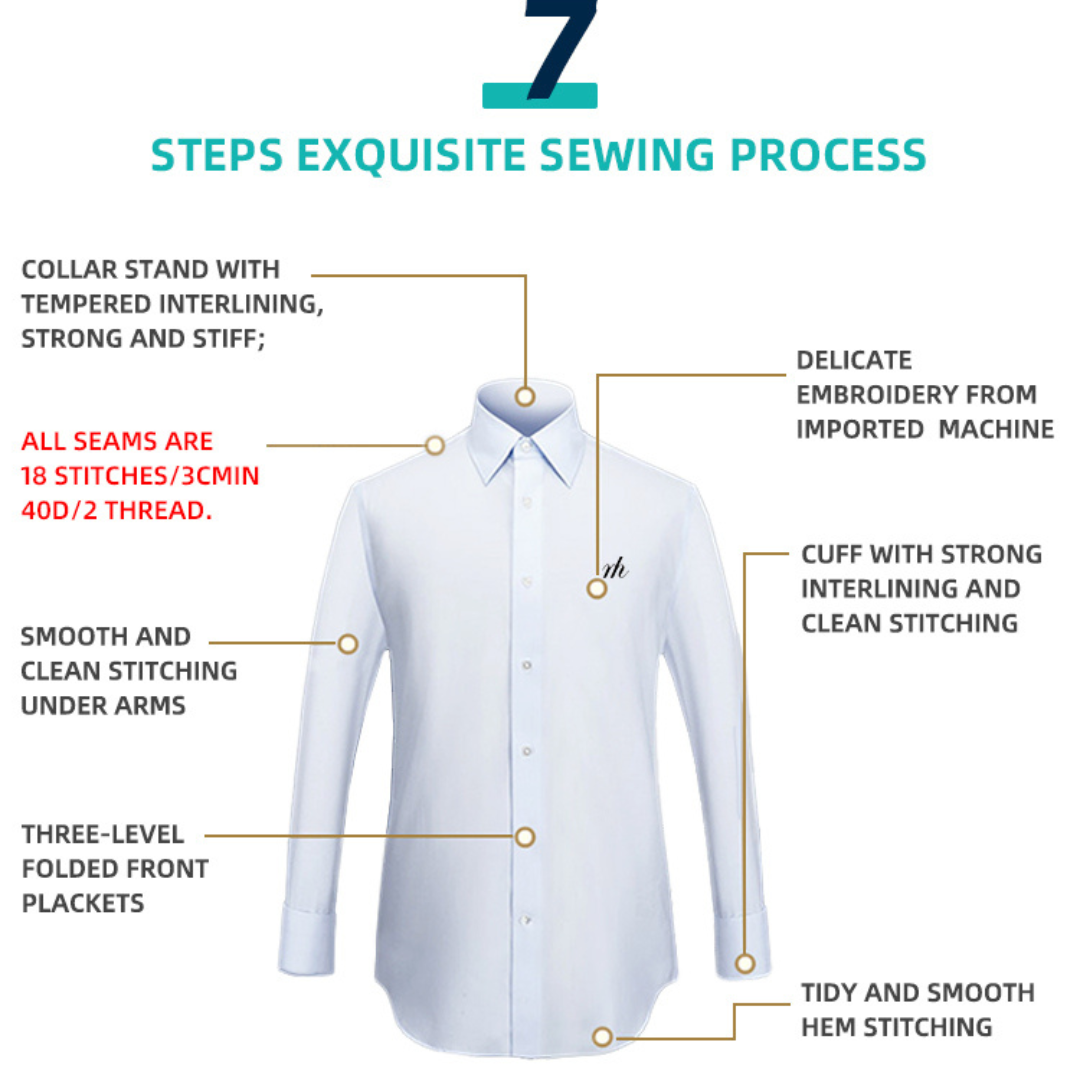 7

STEPS EXQUISITE SEWING PROCESS

COLLAR STAND WITH TEMPERED INTERLINING, STRONG AND STIFF;

ALL SEAMS ARE 18 STITCHES/3CMIN 40D/2 THREAD.

SMOOTH AND CLEAN STITCHING UNDER ARMS

THREE-LEVEL FOLDED FRONT PLACKETS

DELICATE EMBROIDERY FROM IMPORTED MACHINE

mh

CUFF WITH STRONG INTERLINING AND CLEAN STITCHING

TIDY AND SMOOTH HEM STITCHING